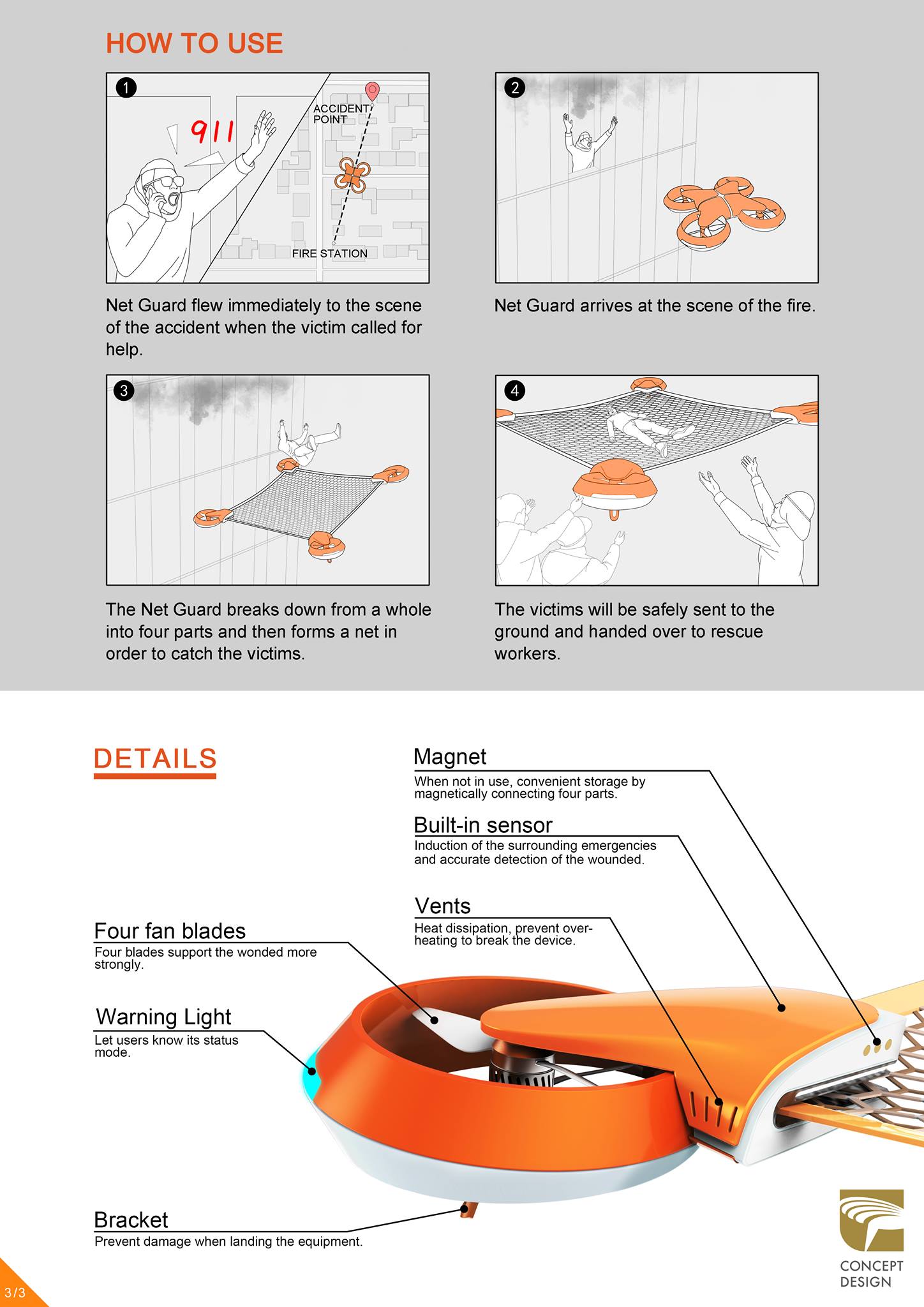 HOW TO USE

1

911

ACCIDENT POINT

FIRE STATION

Net Guard flew immediately to the scene of the accident when the victim called for help.

2

Net Guard arrives at the scene of the fire.

3

The Net Guard breaks down from a whole into four parts and then forms a net in order to catch the victims.

4

The victims will be safely sent to the ground and handed over to rescue workers.

DETAILS

Magnet
When not in use, convenient storage by magnetically connecting four parts.

Built-in sensor
Induction of the surrounding emergencies and accurate detection of the wounded.

Vents
Heat dissipation, prevent overheating to break the device.

Four fan blades
Four blades support the wonded more strongly.

Warning Light
Let users know its status mode.

Bracket
Prevent damage when landing the equipment.

CONCEPT DESIGN

3/3